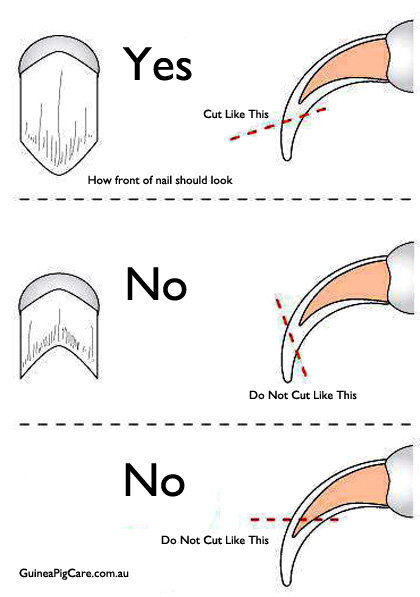 Yes

Cut Like This

How front of nail should look

No

Do Not Cut Like This

No

Do Not Cut Like This

GuineaPigCare.com.au